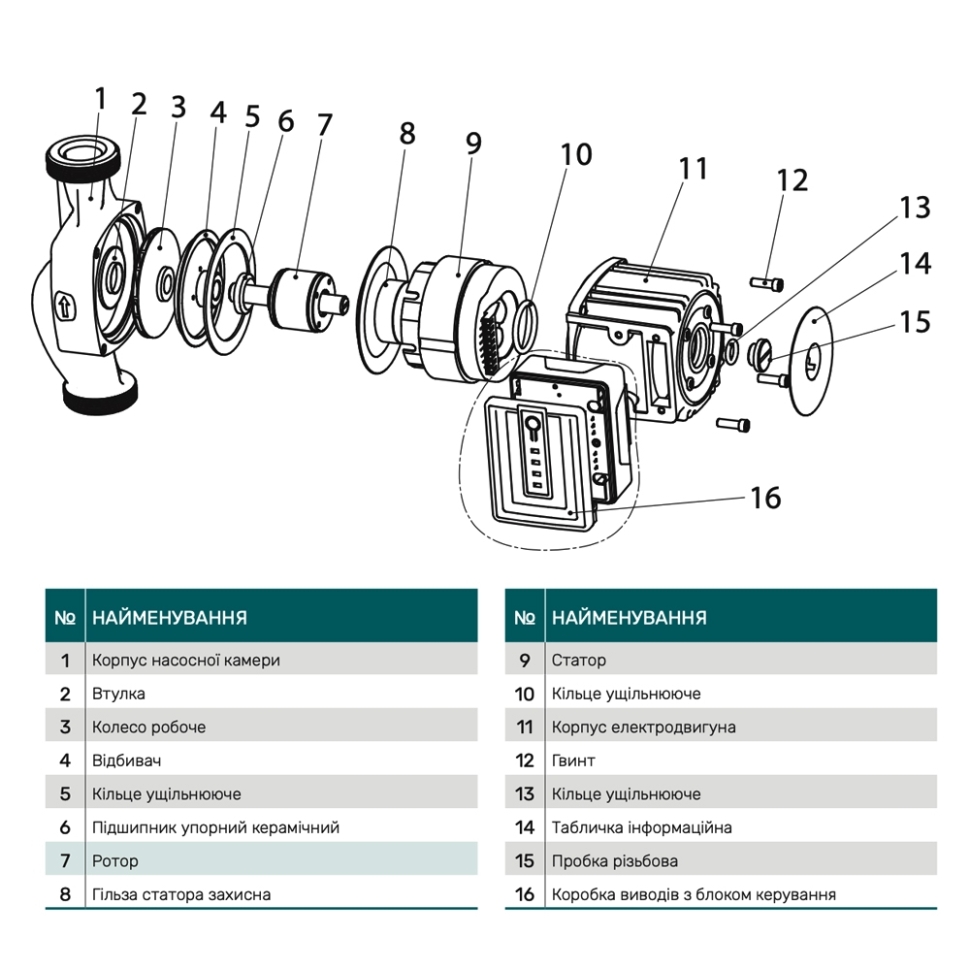 1 2 3 4 5 6 7 8 9 10 11 12 13 14 15 16

| № | НАЙМЕНУВАННЯ |
|---|---|
| 1 | Корпус насосної камери |
| 2 | Втулка |
| 3 | Колесо робоче |
| 4 | Відбивач |
| 5 | Кільце ущільнююче |
| 6 | Підшипник упорний керамічний |
| 7 | Ротор |
| 8 | Гільза статора захисна |

| № | НАЙМЕНУВАННЯ |
|---|---|
| 9 | Статор |
| 10 | Кільце ущільнююче |
| 11 | Корпус електродвигуна |
| 12 | Гвинт |
| 13 | Кільце ущільнююче |
| 14 | Табличка інформаційна |
| 15 | Пробка різьбова |
| 16 | Коробка виводів з блоком керування |