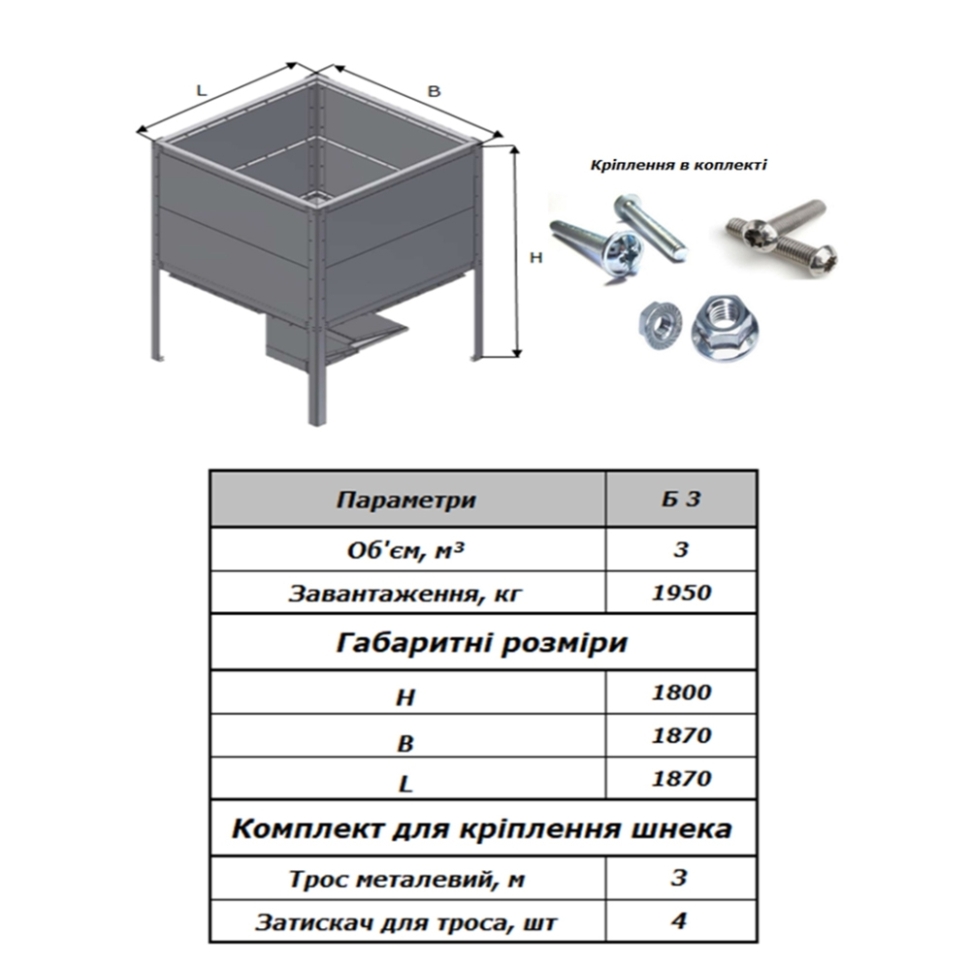 L

B

H

Кріплення в коплекті

| Параметри | Б 3 |
|---|---|
| Об'єм, м³ | 3 |
| Завантаження, кг | 1950 |
| Габаритні розміри | |
| H | 1800 |
| B | 1870 |
| L | 1870 |
| Комплект для кріплення шнека | |
| Трос металевий, м | 3 |
| Затискач для троса, шт | 4 |